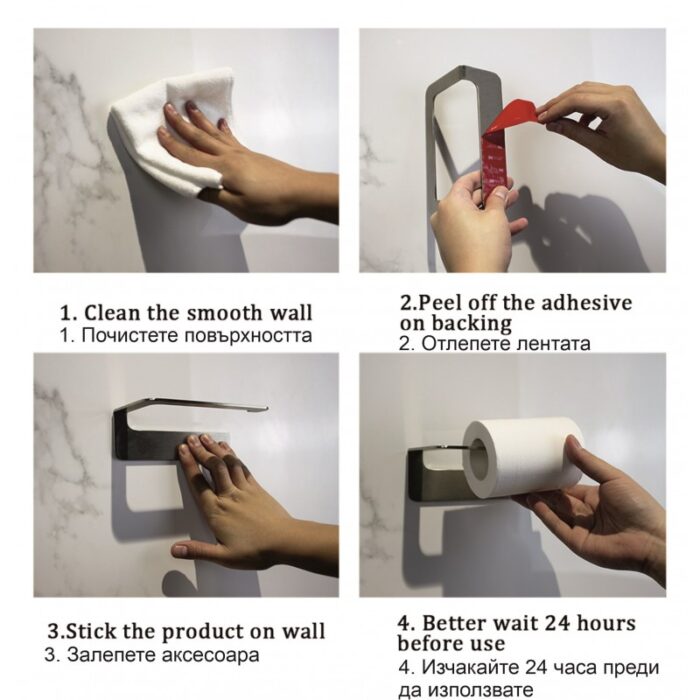 1. Clean the smooth wall
1. Почистете повърхността

2.Peel off the adhesive on backing
2. Отлепете лентата

3.Stick the product on wall
3. Залепете аксесоара

4. Better wait 24 hours before use
4. Изчакайте 24 часа преди да използвате