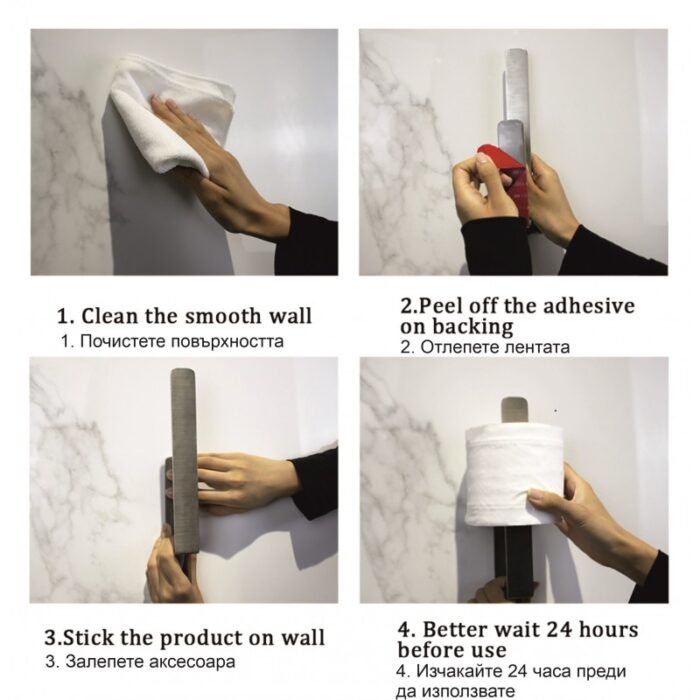 1. Clean the smooth wall
1. Почистете повърхността

2.Peel off the adhesive on backing
2. Отлепете лентата

3.Stick the product on wall
3. Залепете аксесоара

4. Better wait 24 hours before use
4. Изчакайте 24 часа преди да използвате